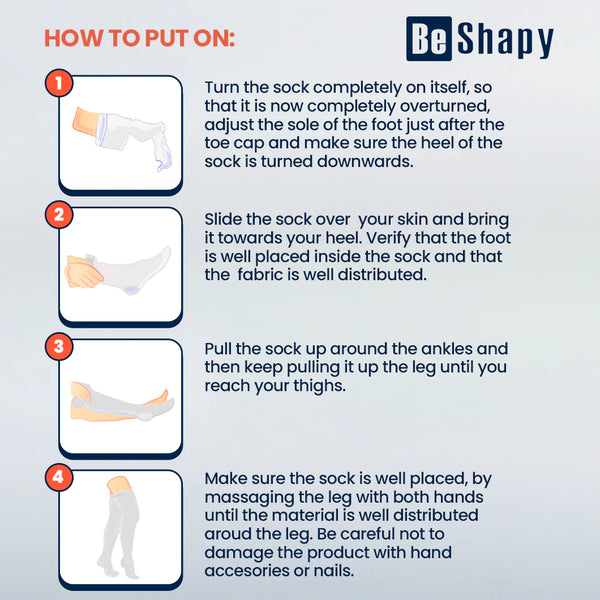 HOW TO PUT ON:

Be Shapy

1

Turn the sock completely on itself, so that it is now completely overturned, adjust the sole of the foot just after the toe cap and make sure the heel of the sock is turned downwards.

2

Slide the sock over  your skin and bring it towards your heel. Verify that the foot is well placed inside the sock and that the  fabric is well distributed.

3

Pull the sock up around the ankles and then keep pulling it up the leg until you reach your thighs.

4

Make sure the sock is well placed, by massaging the leg with both hands until the material is well distributed aroud the leg. Be careful not to damage the product with hand accesories or nails.